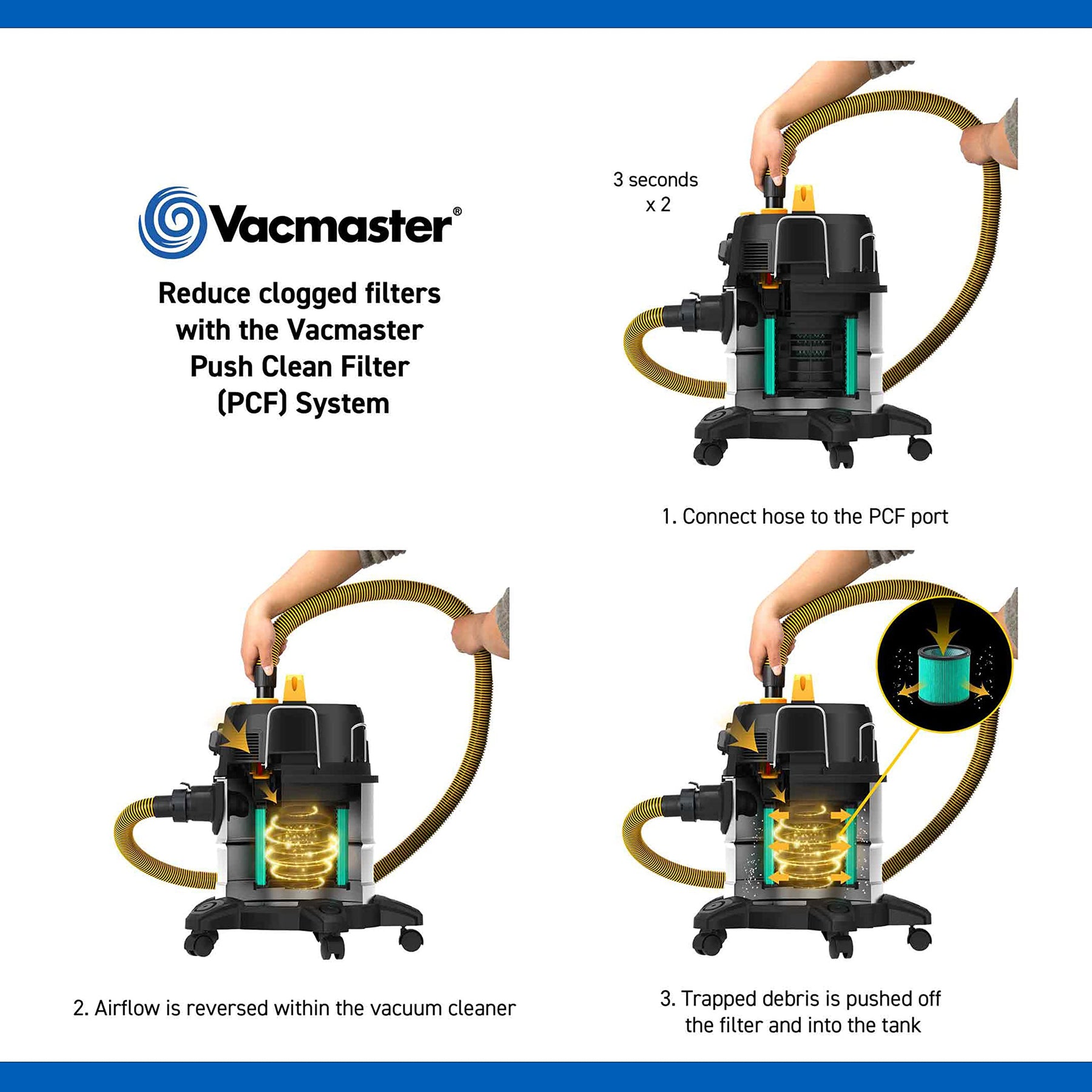 Vacmaster®

Reduce clogged filters with the Vacmaster Push Clean Filter (PCF) System

3 seconds x 2

1. Connect hose to the PCF port

2. Airflow is reversed within the vacuum cleaner

3. Trapped debris is pushed off the filter and into the tank